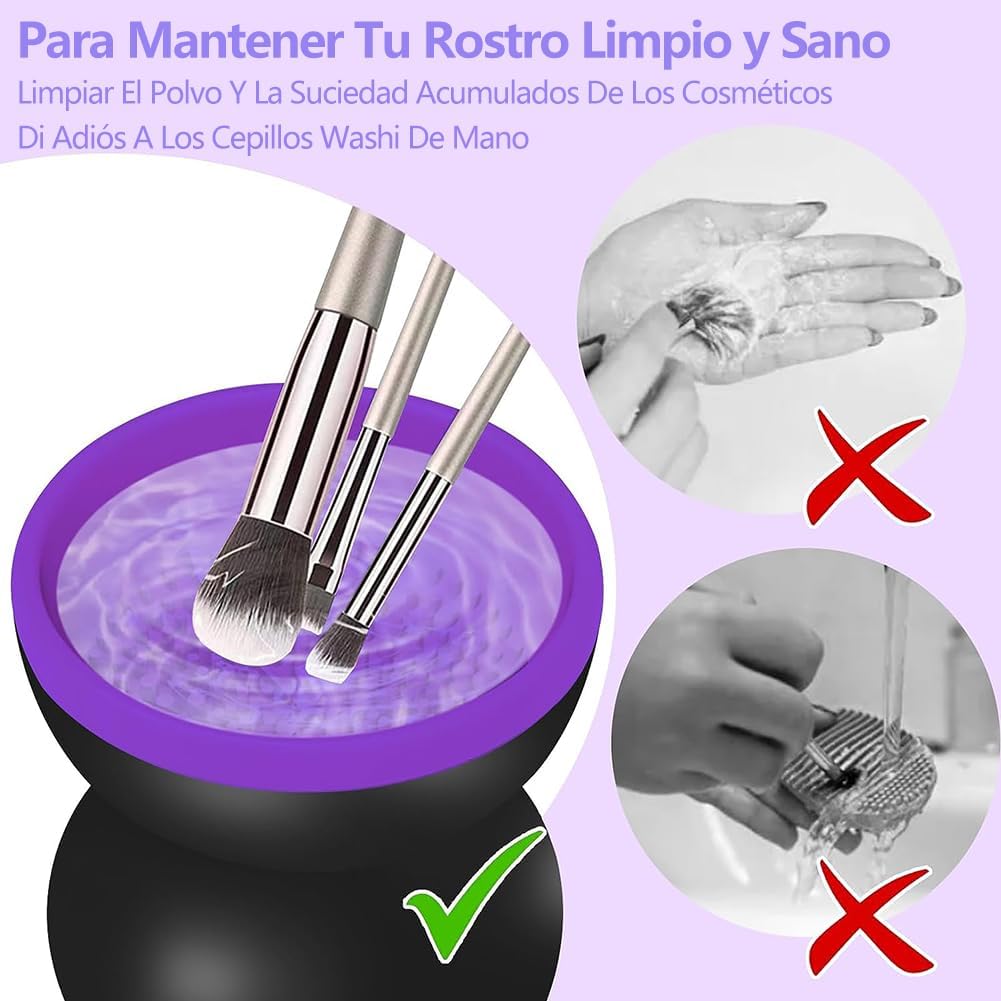 Para Mantener Tu Rostro Limpio y Sano
Limpiar El Polvo Y La Suciedad Acumulados De Los Cosméticos
Di Adiós A Los Cepillos Washi De Mano