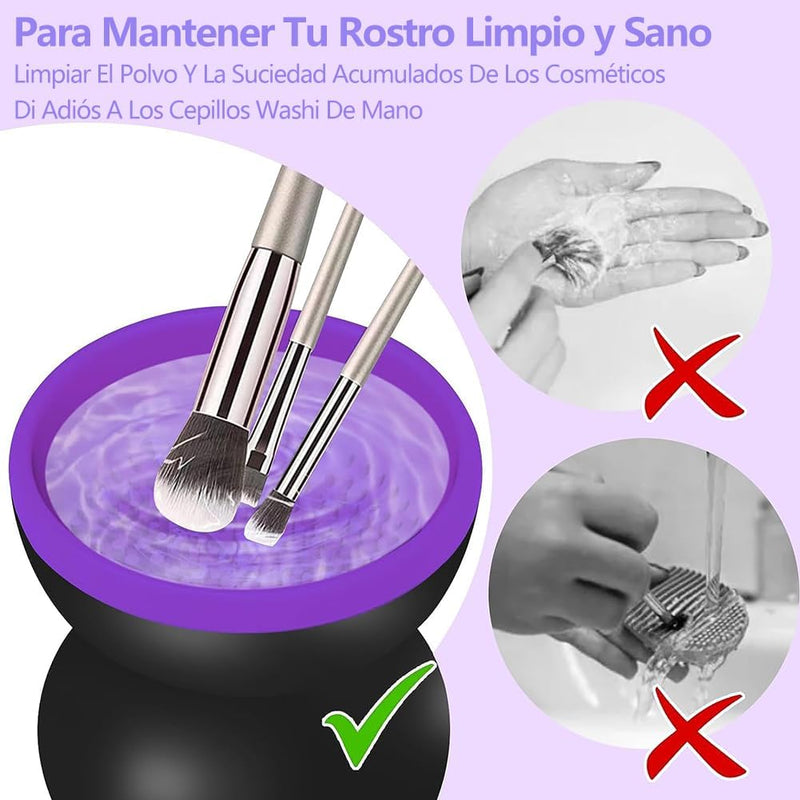 Para Mantener Tu Rostro Limpio y Sano

Limpiar El Polvo Y La Suciedad Acumulados De Los Cosméticos

Di Adiós A Los Cepillos Washi De Mano