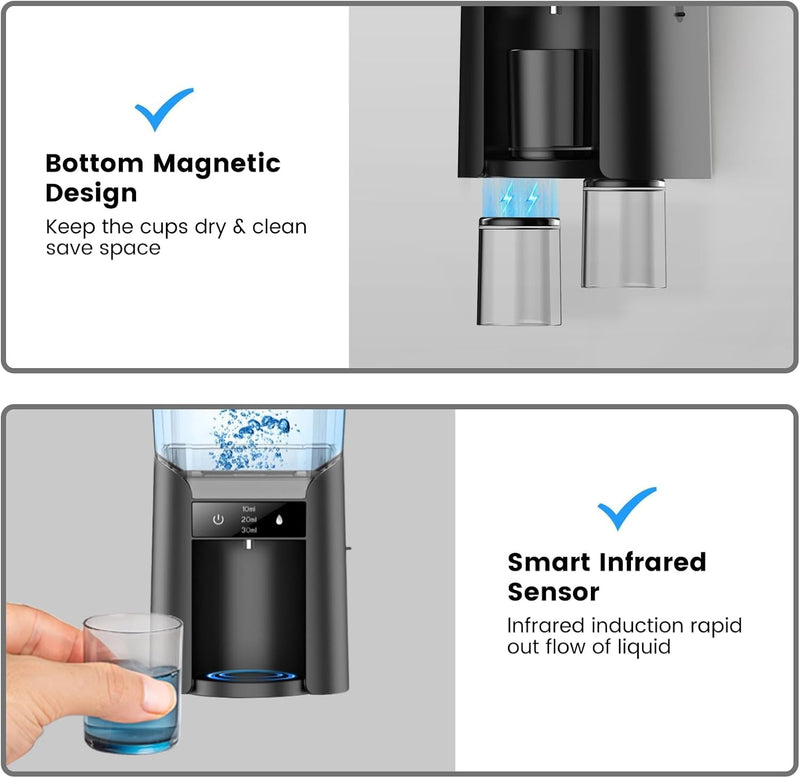 Bottom Magnetic Design

Keep the cups dry & clean save space

10ml
20ml
30ml

Smart Infrared Sensor

Infrared induction rapid out flow of liquid