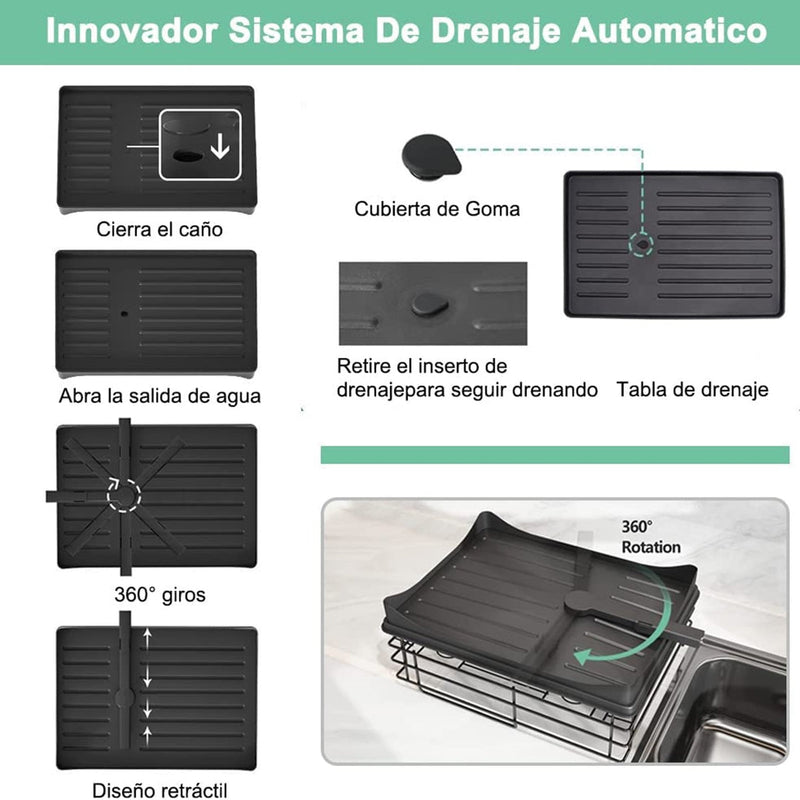 Innovador Sistema De Drenaje Automatico

Cierra el caño

Abra la salida de agua

360° giros

Diseño retráctil

Cubierta de Goma

Retire el inserto de drenajepara seguir drenando

Tabla de drenaje

360° Rotation