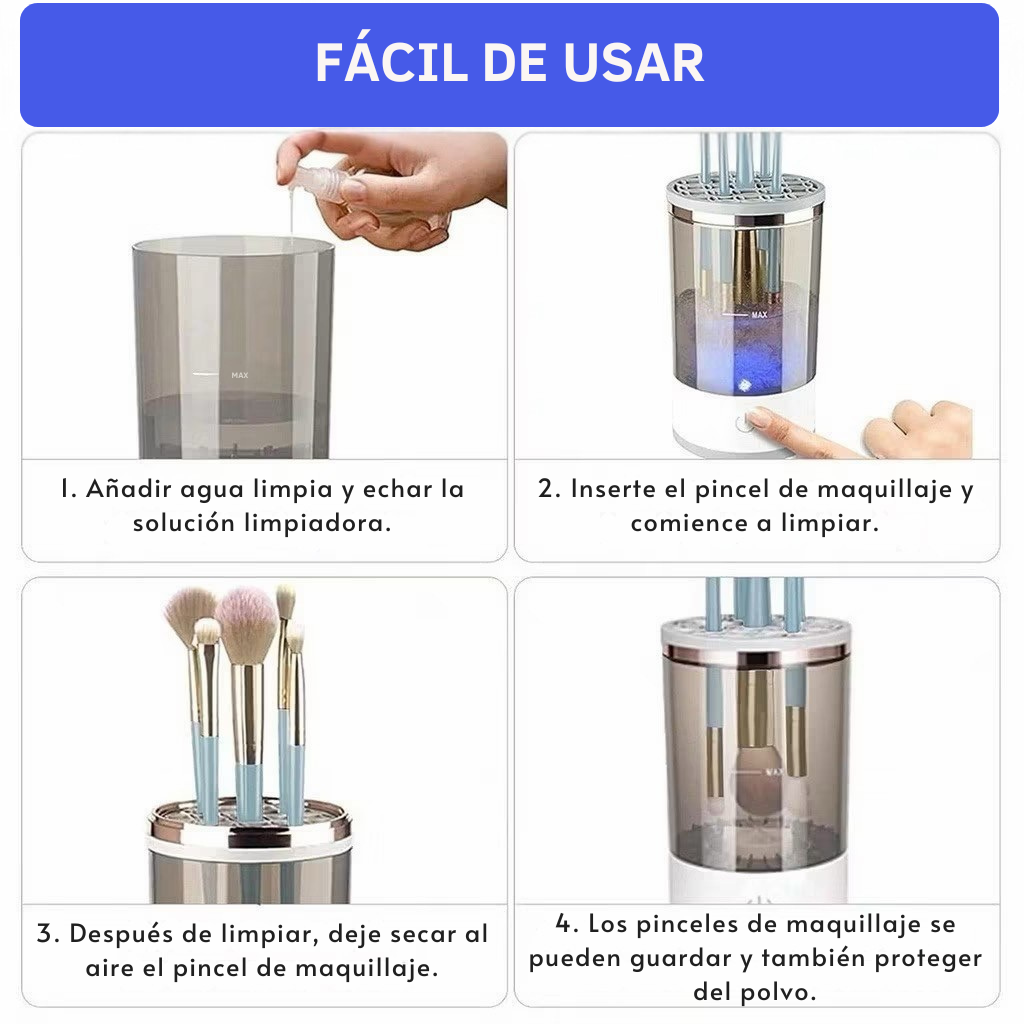 FÁCIL DE USAR

MAX

1. Añadir agua limpia y echar la solución limpiadora.

MAX

2. Inserte el pincel de maquillaje y comience a limpiar.

3. Después de limpiar, deje secar al aire el pincel de maquillaje.

MAX

4. Los pinceles de maquillaje se pueden guardar y también proteger del polvo.