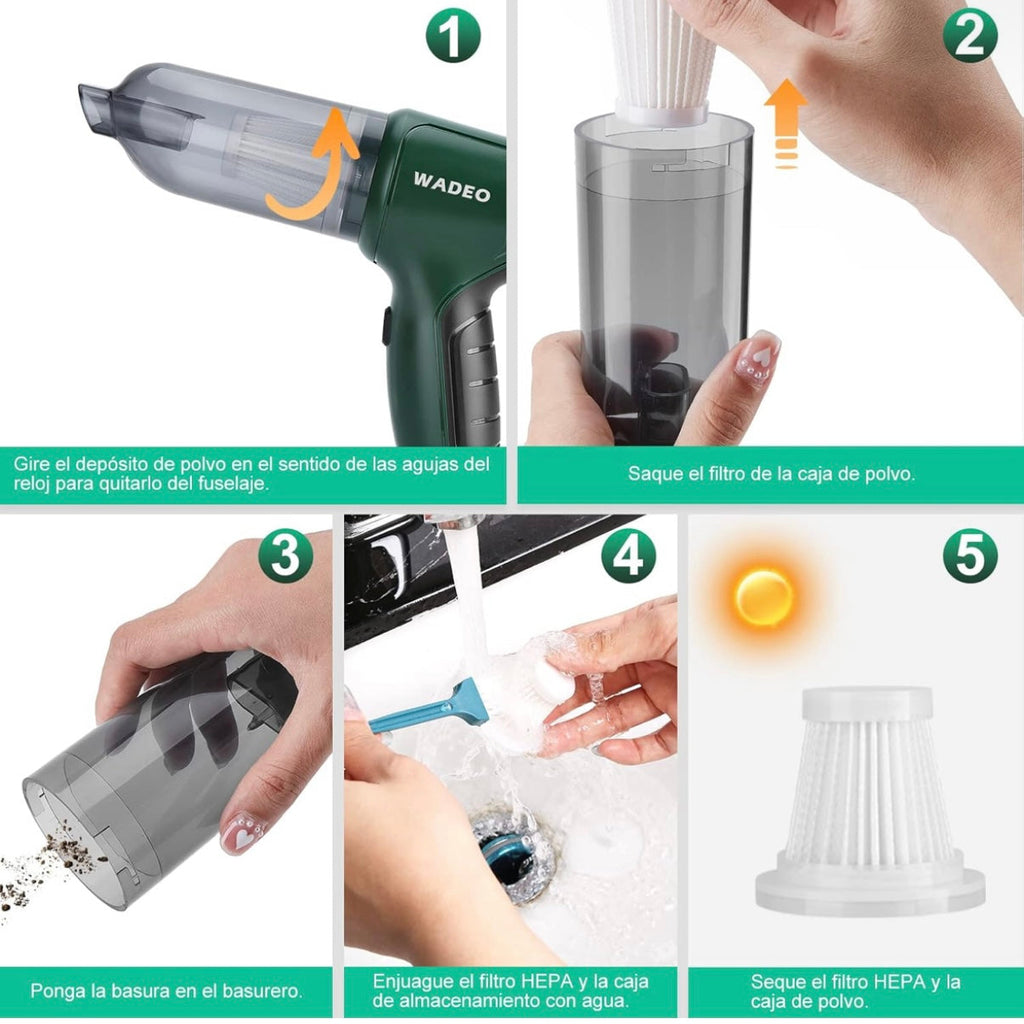 1

WADEO

Gire el depósito de polvo en el sentido de las agujas del reloj para quitarlo del fuselaje.

2

Saque el filtro de la caja de polvo.

3

Ponga la basura en el basurero.

4

Enjuague el filtro HEPA y la caja de almacenamiento con agua.

5

Seque el filtro HEPA y la caja de polvo.